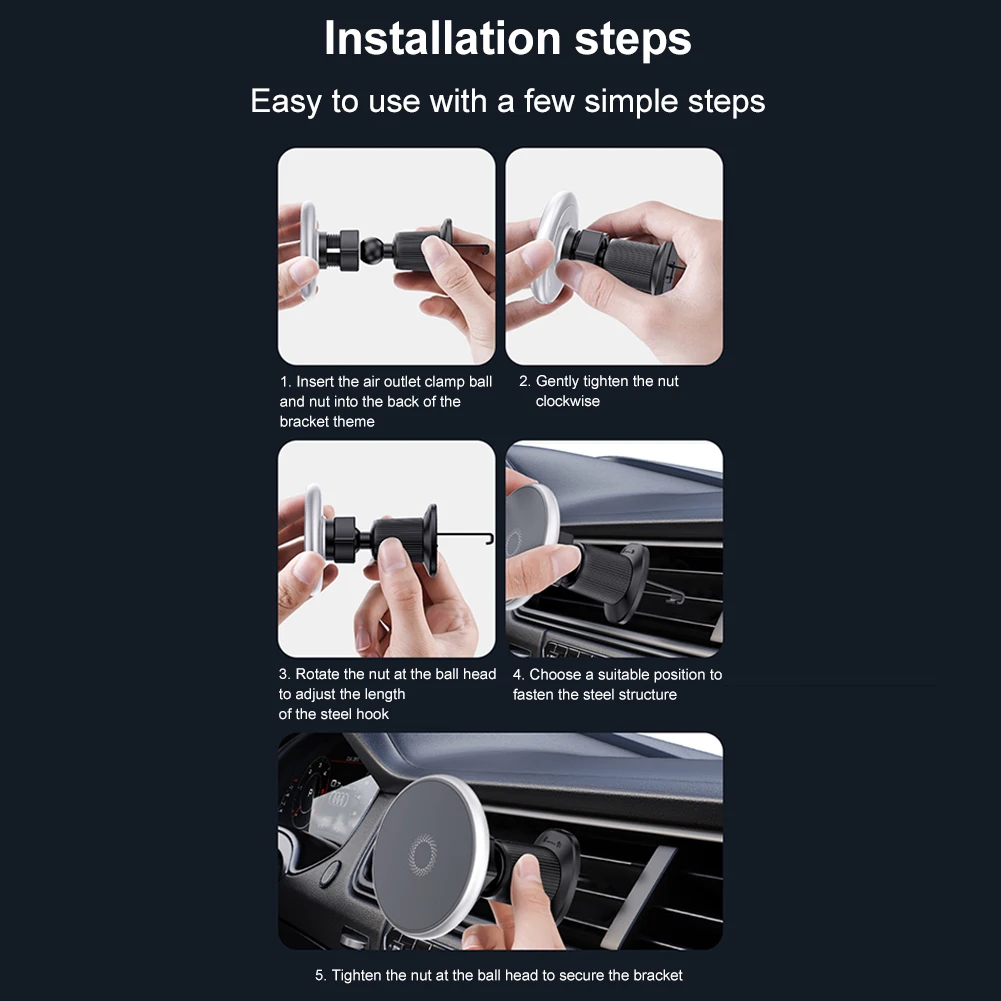 Installation steps

Easy to use with a few simple steps

1. Insert the air outlet clamp ball and nut into the back of the bracket theme

2. Gently tighten the nut clockwise

3. Rotate the nut at the ball head to adjust the length of the steel hook

4. Choose a suitable position to fasten the steel structure

5. Tighten the nut at the ball head to secure the bracket