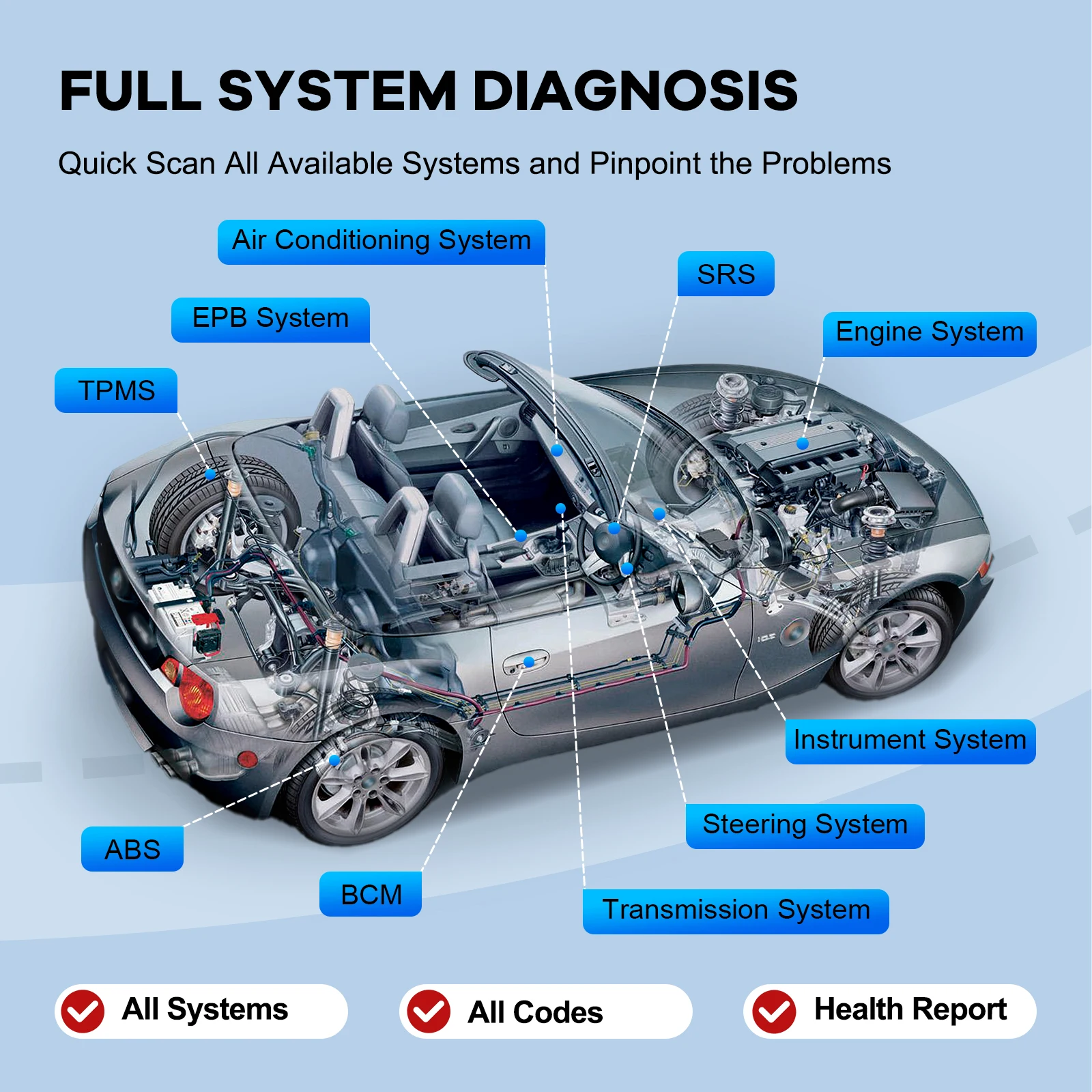 FULL SYSTEM DIAGNOSIS

Quick Scan All Available Systems and Pinpoint the Problems

Air Conditioning System

SRS

EPB System

Engine System

TPMS

Instrument System

Steering System

ABS

BCM

Transmission System

All Systems

All Codes

Health Report