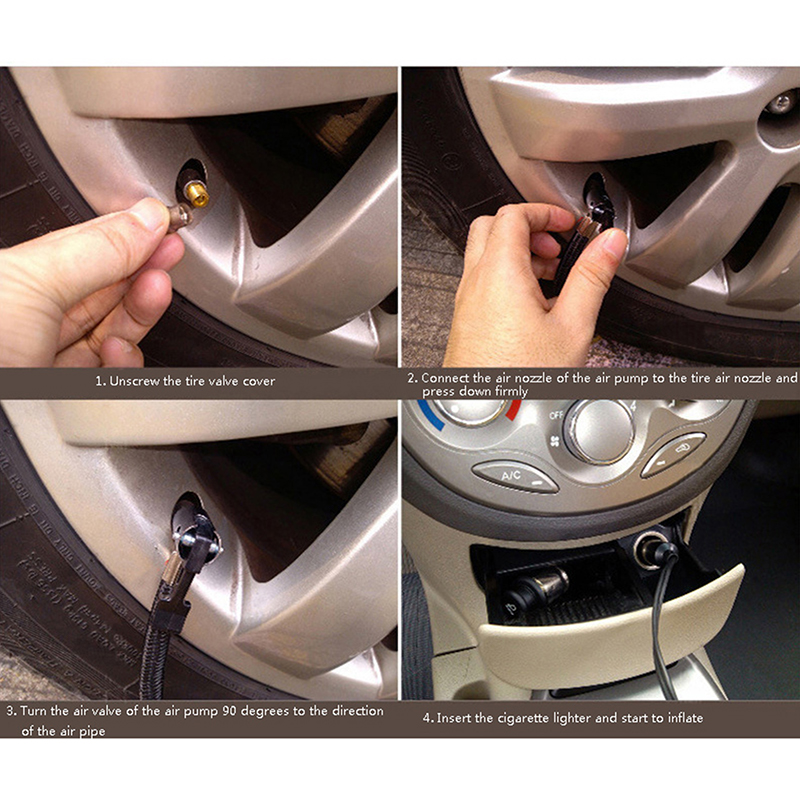 1. Unscrew the tire valve cover

2. Connect the air nozzle of the air pump to the tire air nozzle and press down firmly

OFF

A/C

3. Turn the air valve of the air pump 90 degrees to the direction of the air pipe

4. Insert the cigarette lighter and start to inflate