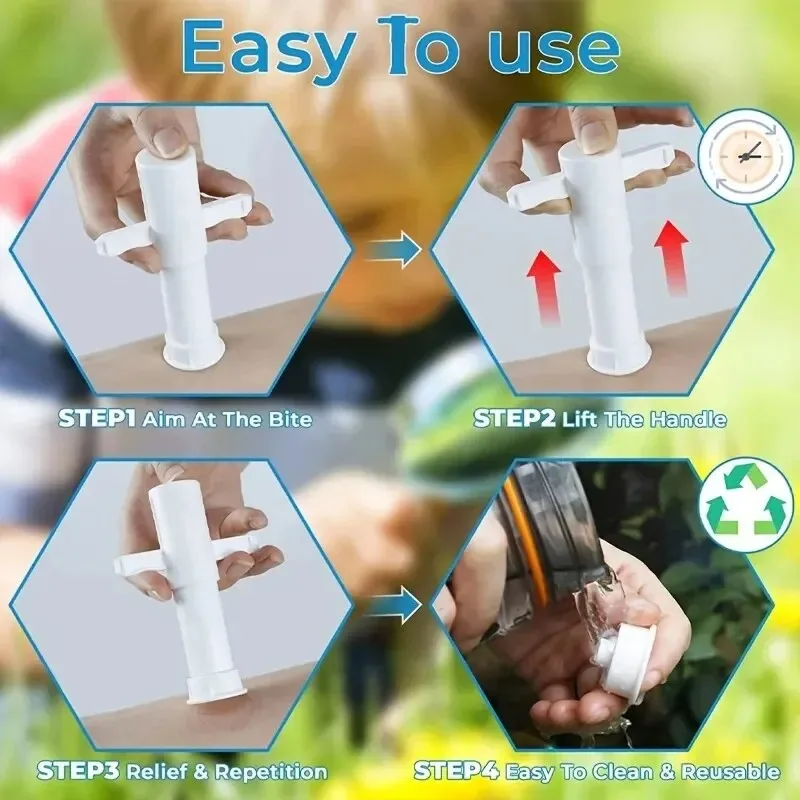 Easy To use

STEP1 Aim At The Bite

STEP2 Lift The Handle

STEP3 Relief & Repetition

STEP4 Easy To Clean & Reusable